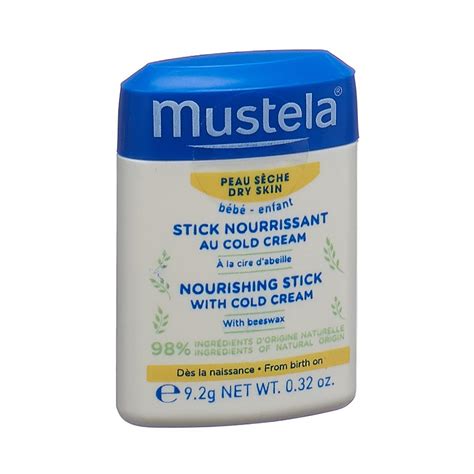 mustela®

PEAU SÈCHE
DRY SKIN

bébé - enfant

STICK NOURRISSANT
AU COLD CREAM

À la cire d'abeille

NOURISHING STICK
WITH COLD CREAM

With beeswax

98% INGRÉDIENTS D'ORIGINE NATURELLE
INGREDIENTS OF NATURAL ORIGIN

Dès la naissance • From birth on

℮ 9.2g NET WT. 0.32 oz.