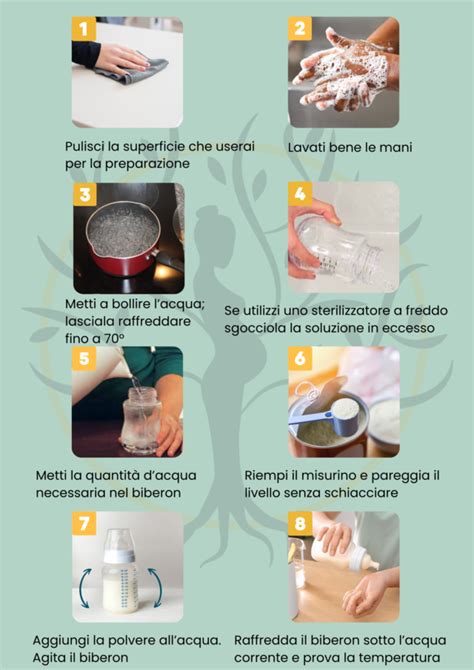 1

Pulisci la superficie che userai per la preparazione

2

Lavati bene le mani

3

Metti a bollire l'acqua; lasciala raffreddare fino a 70°

4

Se utilizzi uno sterilizzatore a freddo sgocciola la soluzione in eccesso

5

Metti la quantità d'acqua necessaria nel biberon

6

Riempi il misurino e pareggia il livello senza schiacciare

7

Aggiungi la polvere all'acqua. Agita il biberon

8

Raffredda il biberon sotto l'acqua corrente e prova la temperatura