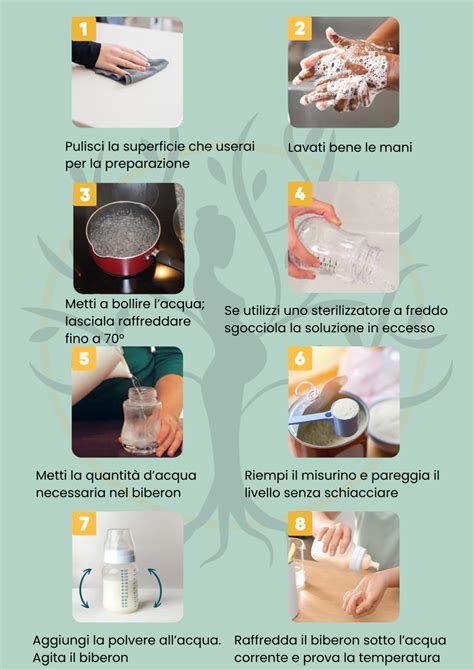 1

Pulisci la superficie che userai per la preparazione

2

Lavati bene le mani

3

Metti a bollire l'acqua; lasciala raffreddare fino a 70°

4

Se utilizzi uno sterilizzatore a freddo sgocciola la soluzione in eccesso

5

Metti la quantità d'acqua necessaria nel biberon

6

Riempi il misurino e pareggia il livello senza schiacciare

7

Aggiungi la polvere all'acqua. Agita il biberon

8

Raffredda il biberon sotto l'acqua corrente e prova la temperatura