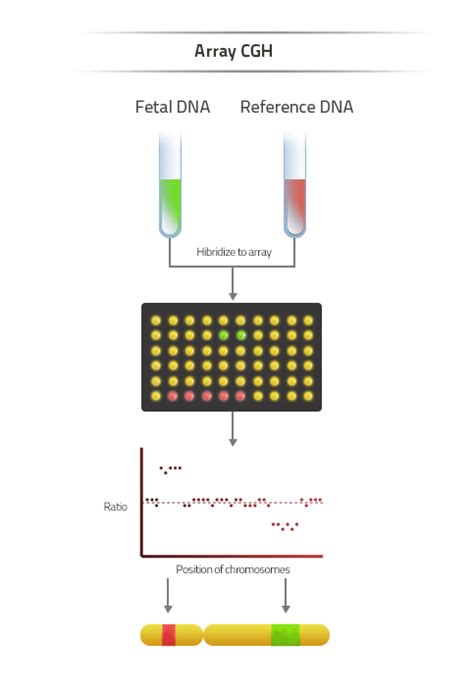 Array CGH

Fetal DNA

Reference DNA

Hibridize to array

Ratio

Position of chromosomes