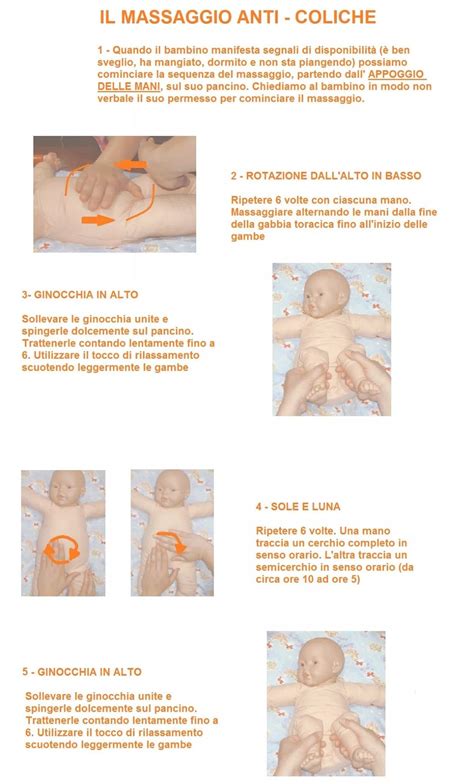 IL MASSAGGIO ANTI - COLICHE

1 - Quando il bambino manifesta segnali di disponibilità (è ben sveglio, ha mangiato, dormito e non sta piangendo) possiamo cominciare la sequenza del massaggio, partendo dall' APPOGGIO DELLE MANI, sul suo pancino. Chiediamo al bambino in modo non verbale il suo permesso per cominciare il massaggio.

2 - ROTAZIONE DALL'ALTO IN BASSO

Ripetere 6 volte con ciascuna mano. Massaggiare alternando le mani dalla fine della gabbia toracica fino all'inizio delle gambe

3- GINOCCHIA IN ALTO

Sollevare le ginocchia unite e spingerle dolcemente sul pancino. Trattenerle contando lentamente fino a 6. Utilizzare il tocco di rilassamento scuotendo leggermente le gambe

4 - SOLE E LUNA

Ripetere 6 volte. Una mano traccia un cerchio completo in senso orario. L'altra traccia un semicerchio in senso orario (da circa ore 10 ad ore 5)

5 - GINOCCHIA IN ALTO

Sollevare le ginocchia unite e spingerle dolcemente sul pancino. Trattenerle contando lentamente fino a 6. Utilizzare il tocco di rilassamento scuotendo leggermente le gambe