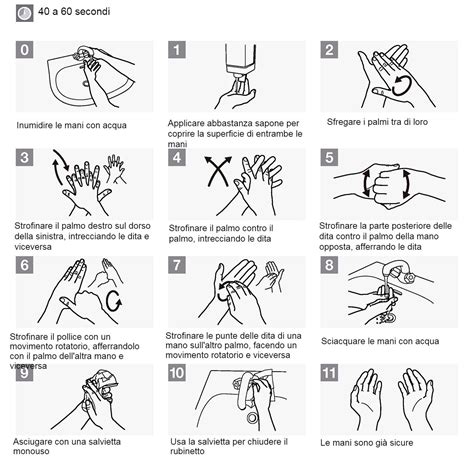 40 a 60 secondi

0

Inumidire le mani con acqua

1

Applicare abbastanza sapone per coprire la superficie di entrambe le mani

2

Sfregare i palmi tra di loro

3

Strofinare il palmo destro sul dorso della sinistra, intrecciando le dita e viceversa

4

Strofinare il palmo contro il palmo, intrecciando le dita

5

Strofinare la parte posteriore delle dita contro il palmo della mano opposta, afferrando le dita

6

Strofinare il pollice con un movimento rotatorio, afferrandolo con il palmo dell'altra mano e viceversa

7

Strofinare le punte delle dita di una mano sull'altro palmo, facendo un movimento rotatorio e viceversa

8

Sciacquare le mani con acqua

9

Asciugare con una salvietta monouso

10

Usa la salvietta per chiudere il rubinetto

11

Le mani sono già sicure