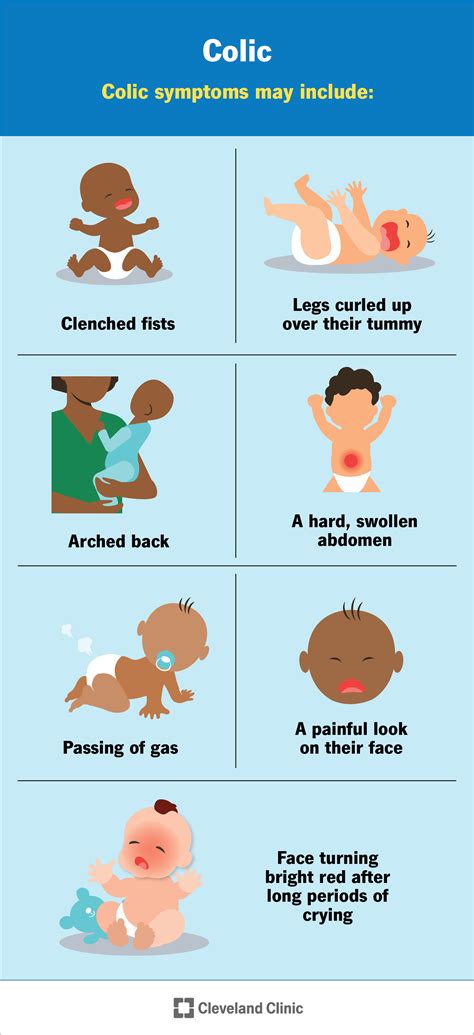 Colic

Colic symptoms may include:

Clenched fists

Legs curled up over their tummy

Arched back

A hard, swollen abdomen

Passing of gas

A painful look on their face

Face turning bright red after long periods of crying

Cleveland Clinic