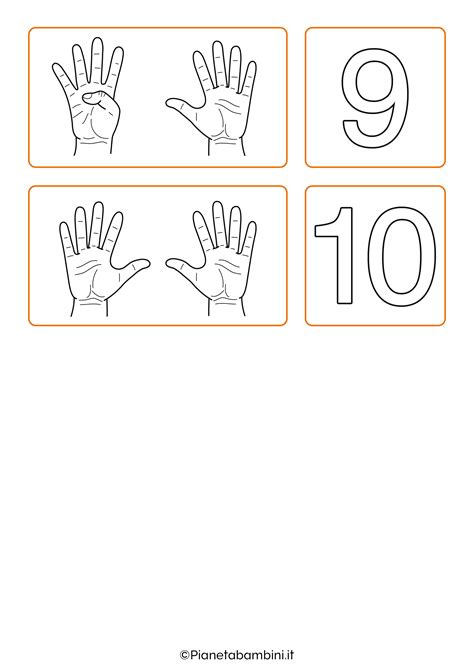 9

10

©Pianetabambini.it