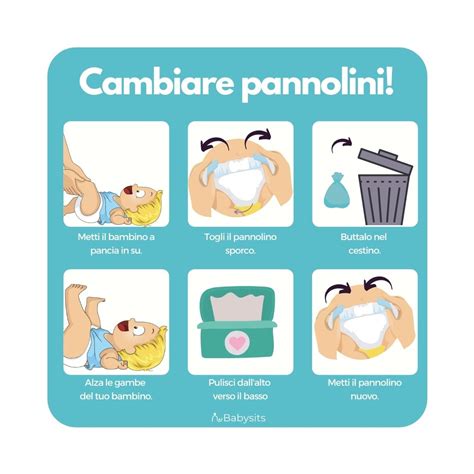 Cambiare pannolini!

Metti il bambino a pancia in su.

Togli il pannolino sporco.

Buttalo nel cestino.

Alza le gambe del tuo bambino.

Pulisci dall'alto verso il basso

Metti il pannolino nuovo.

Babysits