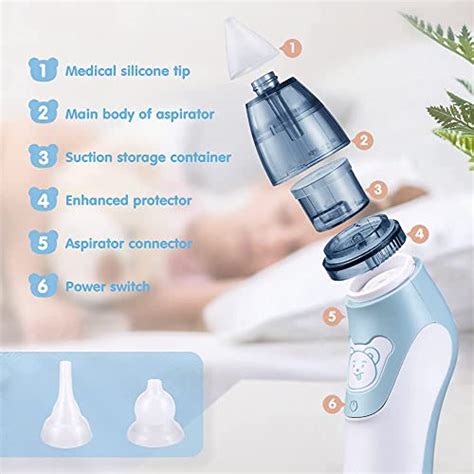 1 Medical silicone tip

2 Main body of aspirator

3 Suction storage container

4 Enhanced protector

5 Aspirator connector

6 Power switch

1

2

3

4

5

6