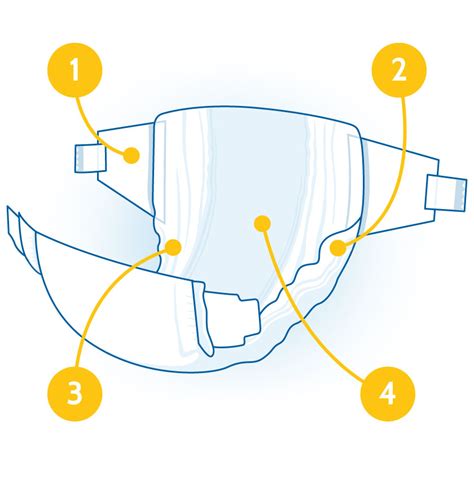 1
2
3
4