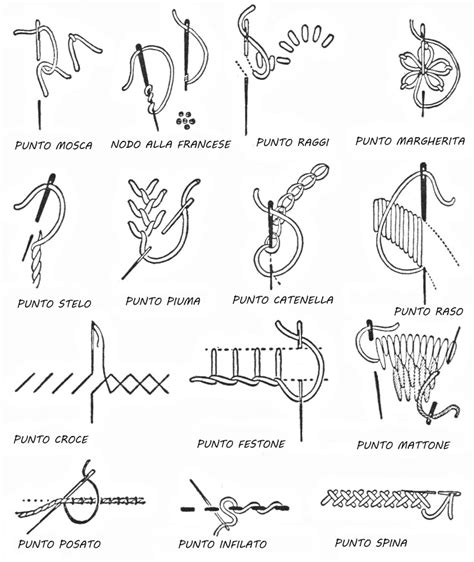 PUNTO MOSCA
NODO ALLA FRANCESE
PUNTO RAGGI
PUNTO MARGHERITA

PUNTO STELO
PUNTO PIUMA
PUNTO CATENELLA
PUNTO RASO

PUNTO CROCE
PUNTO FESTONE
PUNTO MATTONE

PUNTO POSATO
PUNTO INFILATO
PUNTO SPINA