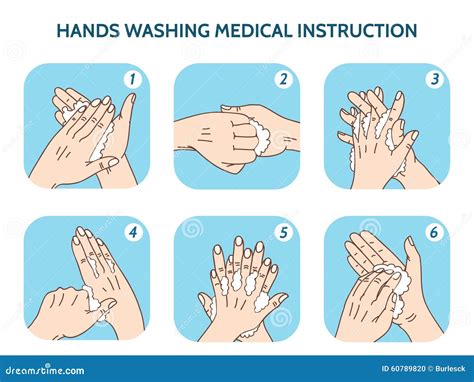 HANDS WASHING MEDICAL INSTRUCTION

1

2

3

4

5

6

dreamstime.com

ID 60789820 © Burlesck