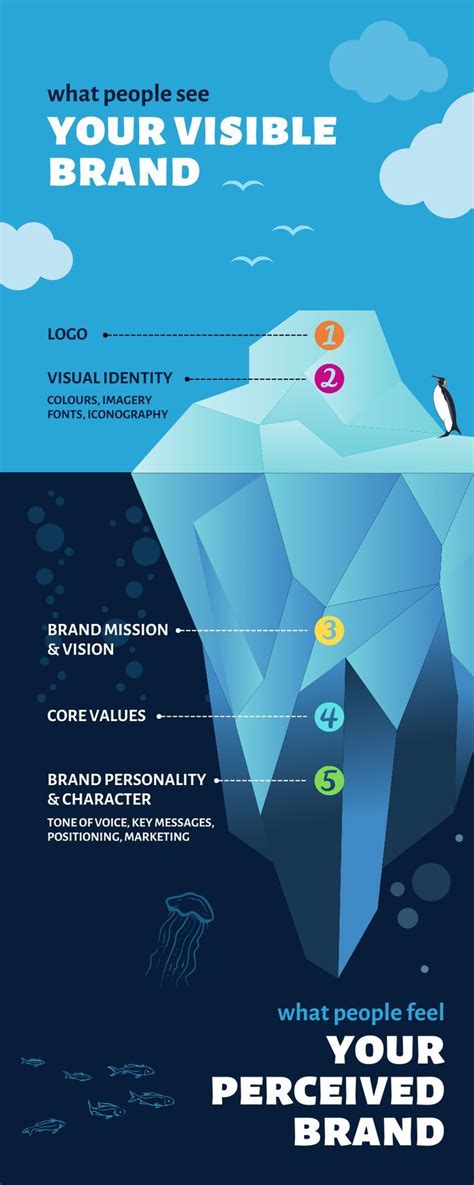 what people see
YOUR VISIBLE BRAND

LOGO 1

VISUAL IDENTITY 2
COLOURS, IMAGERY
FONTS, ICONOGRAPHY

BRAND MISSION & VISION 3

CORE VALUES 4

BRAND PERSONALITY & CHARACTER 5
TONE OF VOICE, KEY MESSAGES, POSITIONING, MARKETING

what people feel
YOUR PERCEIVED BRAND